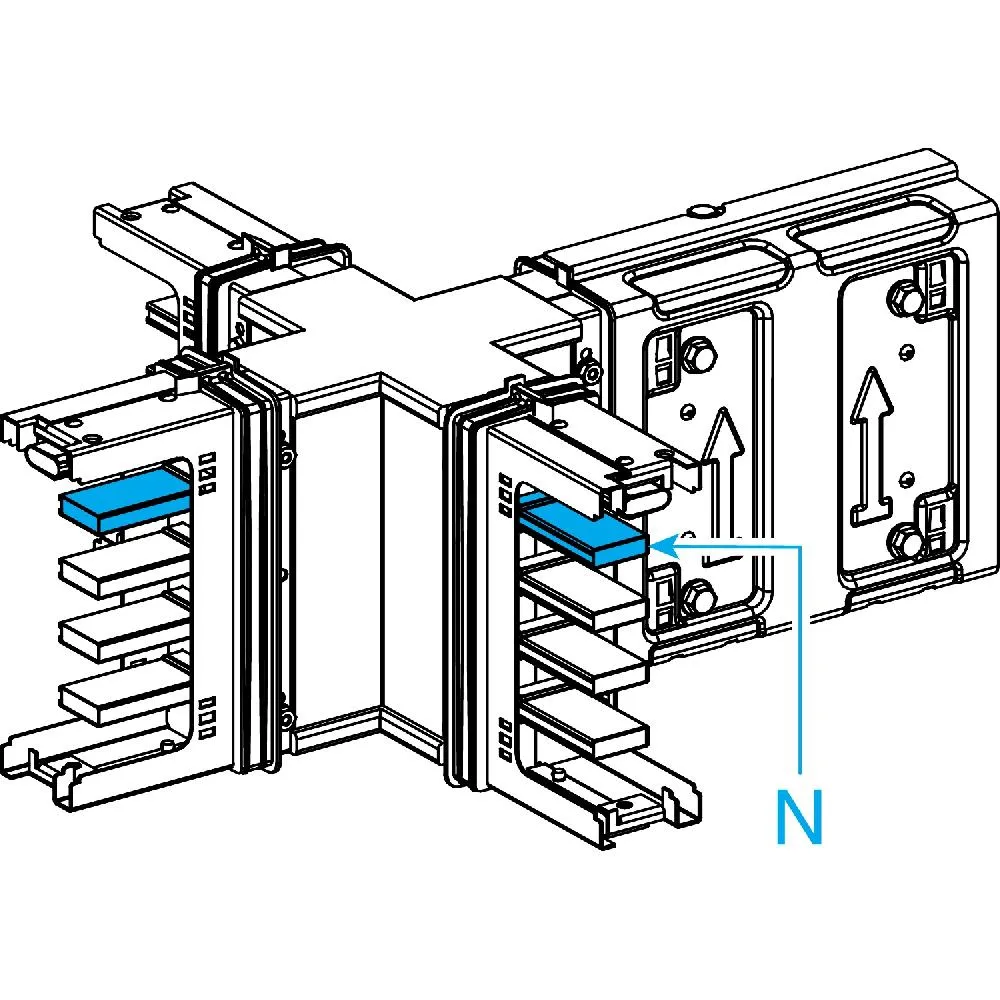 N