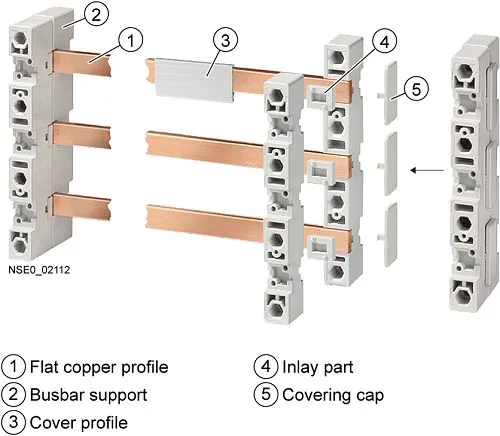 2
1
3
4
5
NSE0_02112

1 Flat copper profile
2 Busbar support
3 Cover profile

4 Inlay part
5 Covering cap